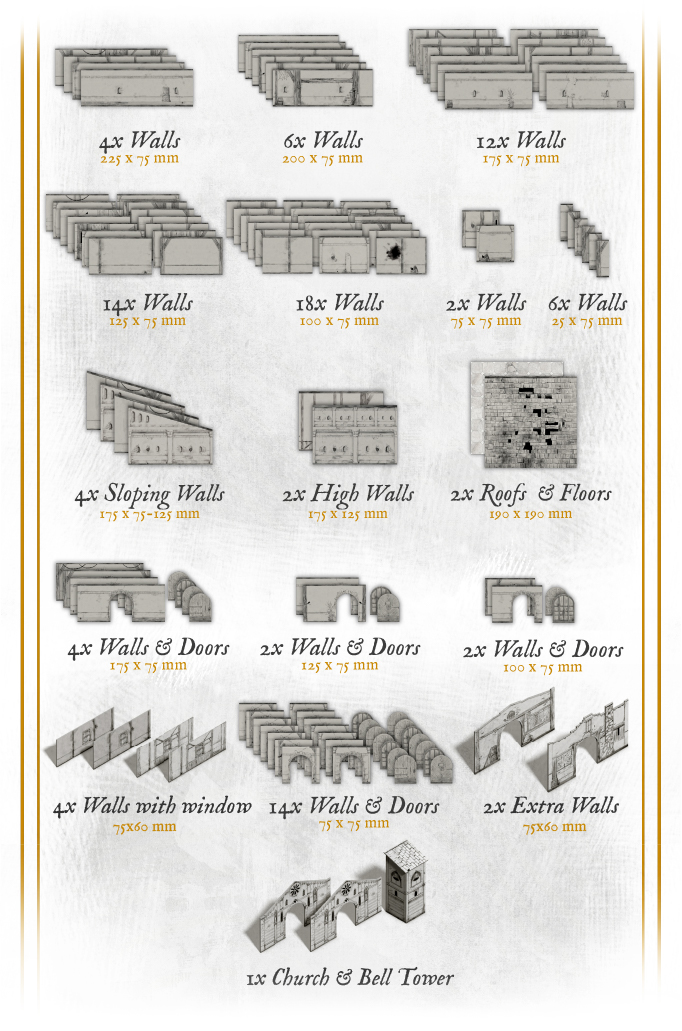 4x Walls
225 x 75 mm

6x Walls
200 x 75 mm

12x Walls
175 x 75 mm

14x Walls
125 x 75 mm

18x Walls
100 x 75 mm

2x Walls
75 x 75 mm

6x Walls
25 x 75 mm

4x Sloping Walls
175 x 75-125 mm

2x High Walls
175 x 125 mm

2x Roofs & Floors
190 x 190 mm

4x Walls & Doors
175 x 75 mm

2x Walls & Doors
125 x 75 mm

2x Walls & Doors
100 x 75 mm

4x Walls with window
75x60 mm

14x Walls & Doors
75 x 75 mm

2x Extra Walls
75x60 mm

1x Church & Bell Tower