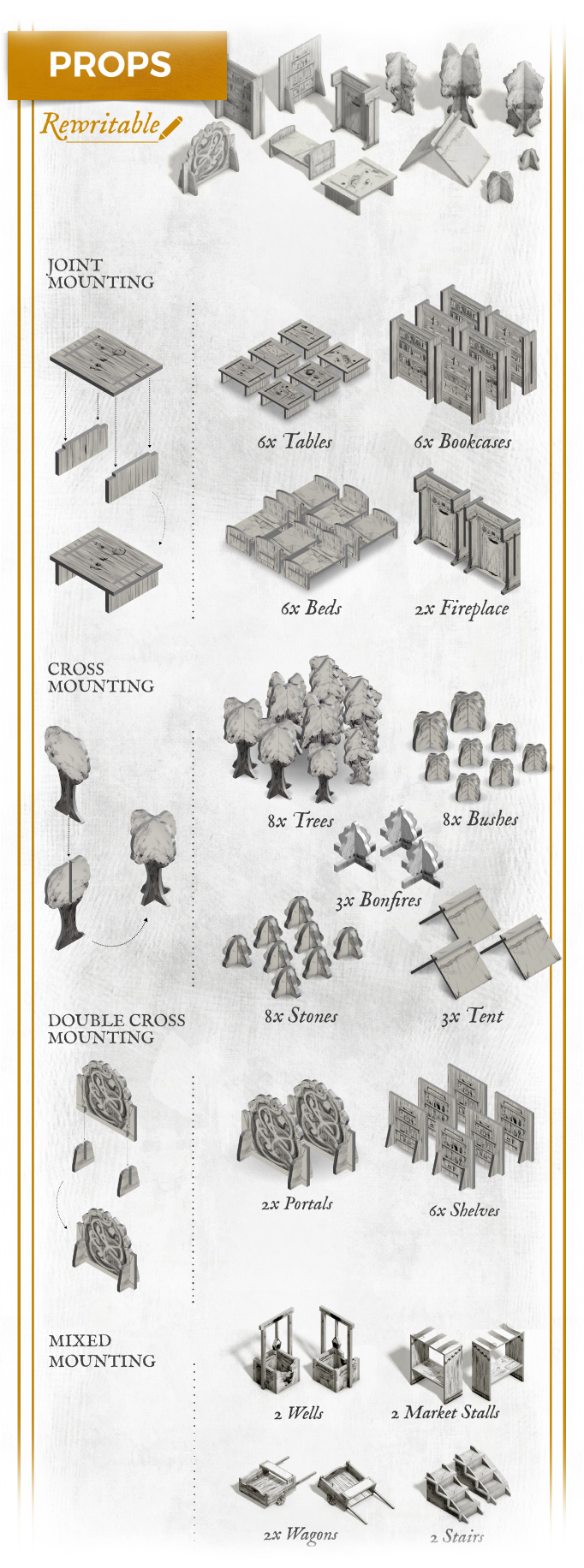 PROPS

Rewritable

JOINT MOUNTING

6x Tables

6x Bookcases

6x Beds

2x Fireplace

CROSS MOUNTING

8x Trees

8x Bushes

3x Bonfires

8x Stones

3x Tent

DOUBLE CROSS MOUNTING

2x Portals

6x Shelves

MIXED MOUNTING

2 Wells

2 Market Stalls

2x Wagons

2 Stairs