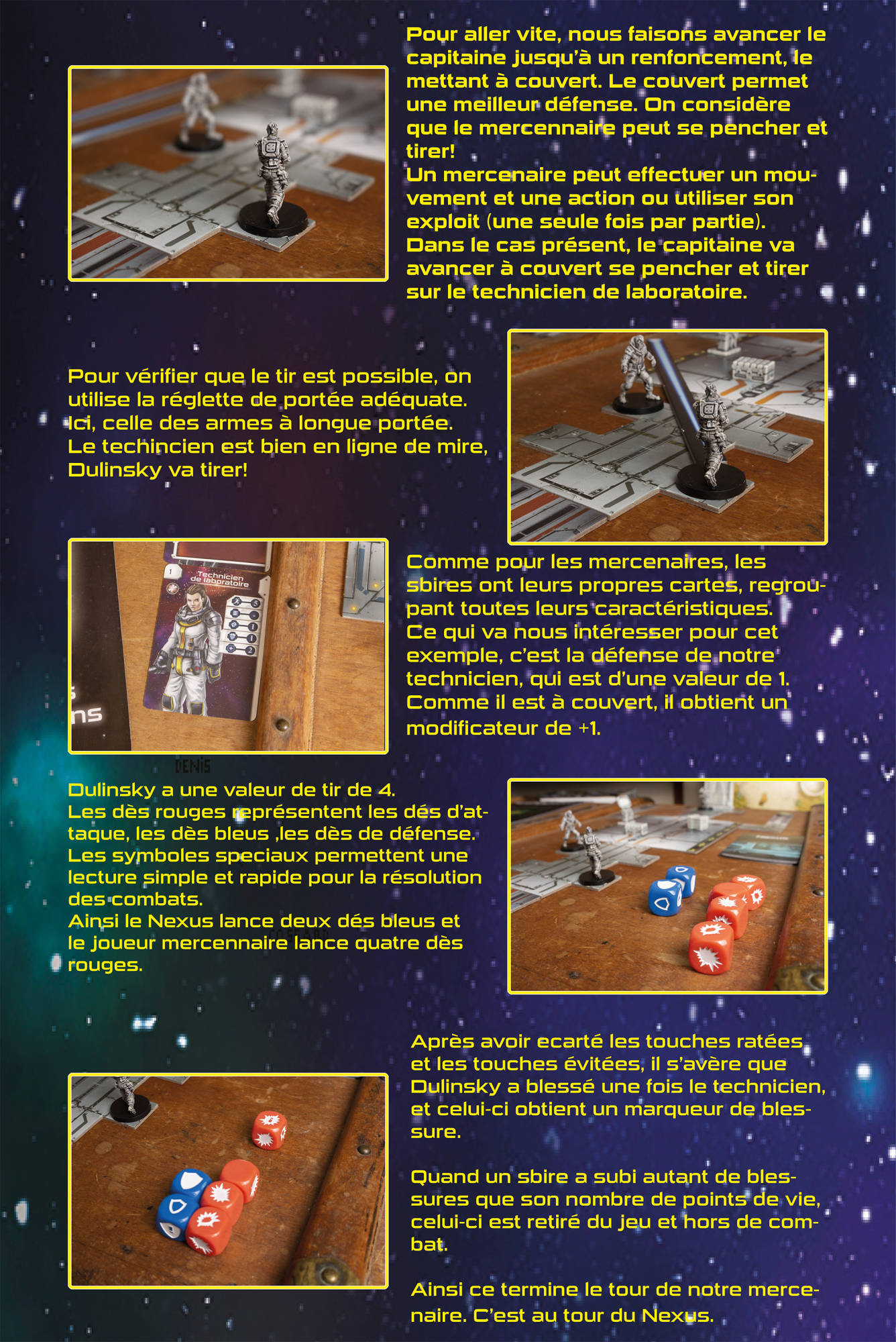 Pour aller vite, nous faisons avancer le capitaine jusqu'à un renfoncement, le mettant à couvert. Le couvert permet une meilleur défense. On considère que le mercennaire peut se pencher et tirer!
Un mercenaire peut effectuer un mouvement et une action ou utiliser son exploit (une seule fois par partie).
Dans le cas présent, le capitaine va avancer à couvert se pencher et tirer sur le technicien de laboratoire.

Pour vérifier que le tir est possible, on utilise la réglette de portée adéquate.
Ici, celle des armes à longue portée.
Le techincien est bien en ligne de mire, Dulinsky va tirer!

1
Technicien de laboratoire

ns

Comme pour les mercenaires, les sbires ont leurs propres cartes, regroupant toutes leurs caractéristiques.
Ce qui va nous intéresser pour cet exemple, c'est la défense de notre technicien, qui est d'une valeur de 1.
Comme il est à couvert, il obtient un modificateur de +1.

DENIS

Dulinsky a une valeur de tir de 4.
Les dès rouges représentent les dés d'attaque, les dès bleus ,les dès de défense.
Les symboles speciaux permettent une lecture simple et rapide pour la résolution des combats.
Ainsi le Nexus lance deux dés bleus et le joueur mercennaire lance quatre dès rouges.

Après avoir ecarté les touches ratées et les touches évitées, il s'avère que Dulinsky a blessé une fois le technicien, et celui-ci obtient un marqueur de blessure.

Quand un sbire a subi autant de blessures que son nombre de points de vie, celui-ci est retiré du jeu et hors de combat.

Ainsi ce termine le tour de notre mercenaire. C'est au tour du Nexus.