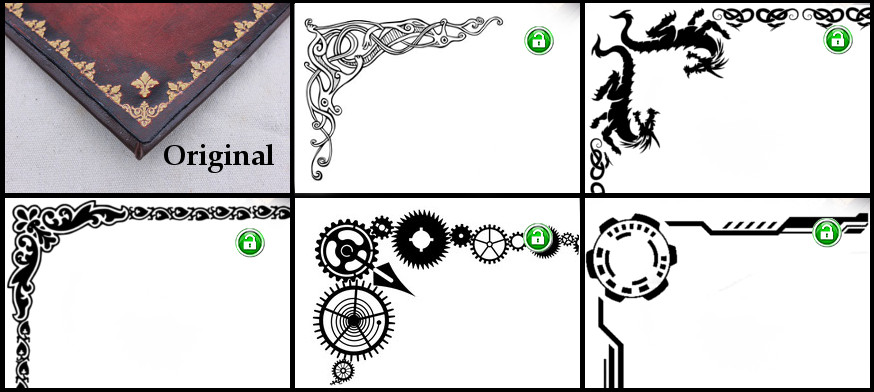 Original